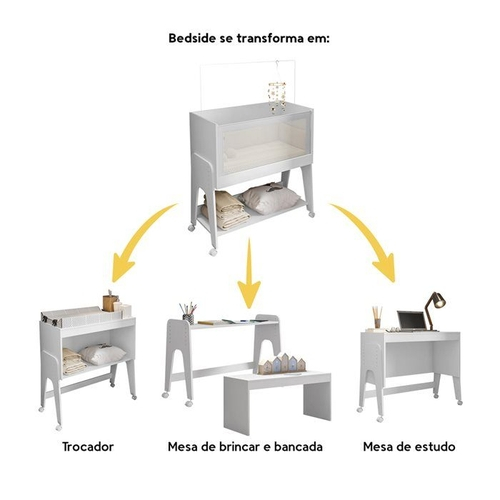 Bedside se transforma em:

Trocador

Mesa de brincar e bancada

Mesa de estudo