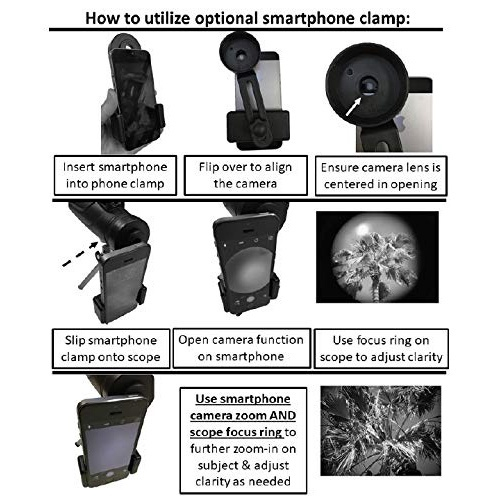 How to utilize optional smartphone clamp:

Insert smartphone into phone clamp

Flip over to align the camera

Ensure camera lens is centered in opening

Slip smartphone clamp onto scope

Open camera function on smartphone

Use focus ring on scope to adjust clarity

Use smartphone camera zoom AND scope focus ring to further zoom-in on subject & adjust clarity as needed