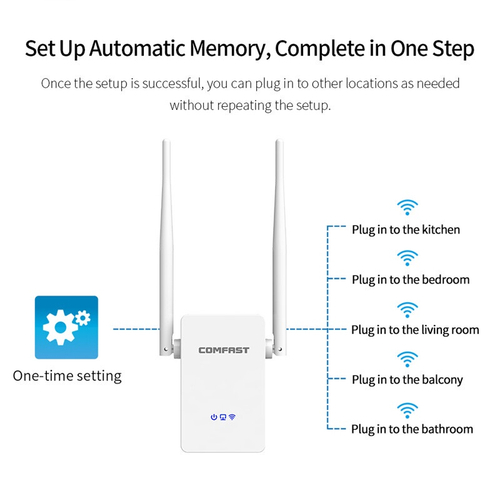 Set Up Automatic Memory, Complete in One Step

Once the setup is successful, you can plug in to other locations as needed without repeating the setup.

One-time setting

COMFAST

Plug in to the kitchen

Plug in to the bedroom

Plug in to the living room

Plug in to the balcony

Plug in to the bathroom