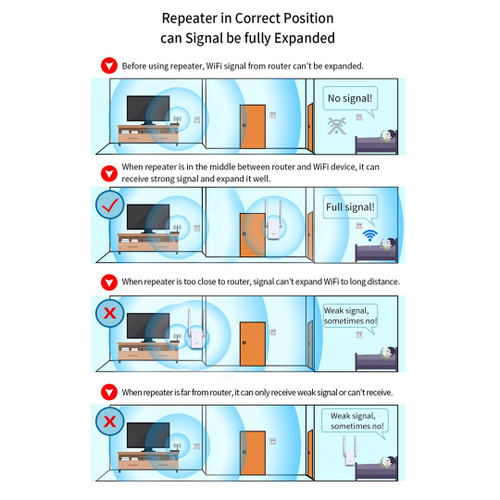 Repeater in Correct Position
can Signal be fully Expanded

Before using repeater, WiFi signal from router can't be expanded.

No signal!

When repeater is in the middle between router and WiFi device, it can receive strong signal and expand it well.

Full signal!

When repeater is too close to router, signal can't expand WiFi to long distance.

Weak signal, sometimes no!

When repeater is far from router, it can only receive weak signal or can't receive.

Weak signal, sometimes no!